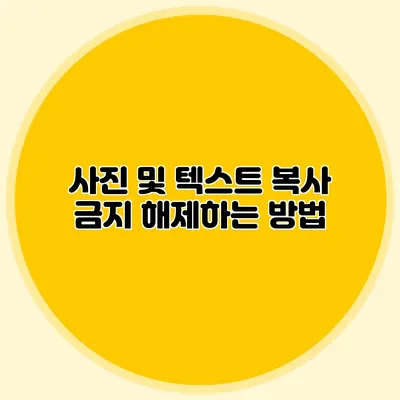 사진 및 텍스트 복사 금지 해제하는 방법