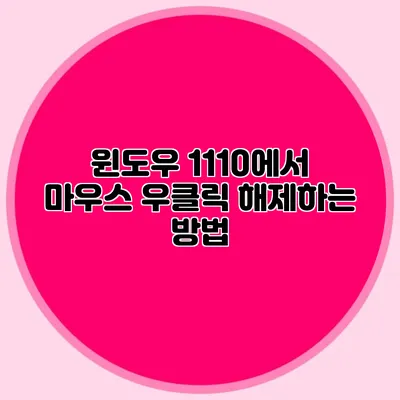 윈도우 1110에서
마우스 우클릭 해제하는
방법