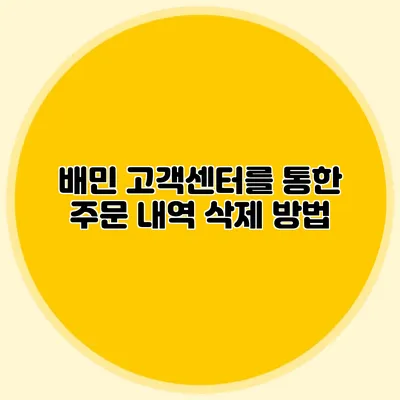 배민 고객센터를 통한 주문 내역 삭제 방법