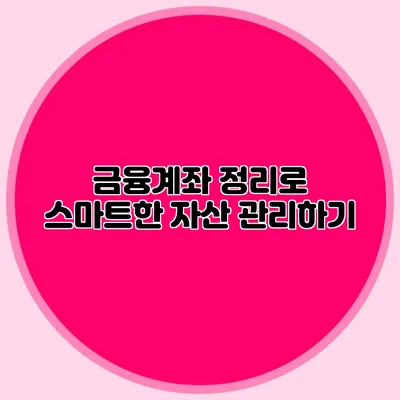 금융계좌 정리로
스마트한 자산 관리하기